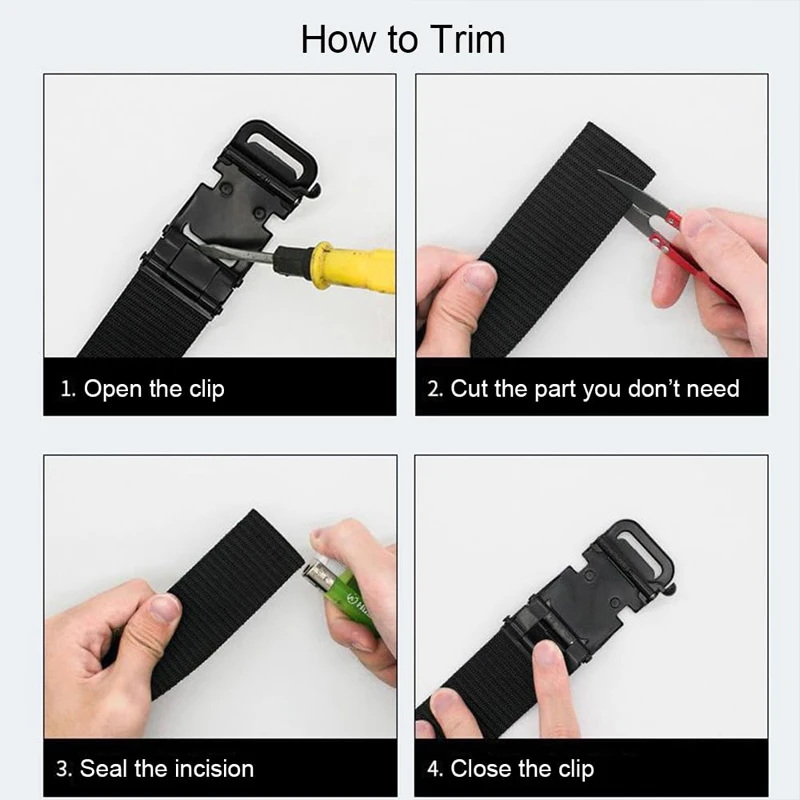 How to Trim

1. Open the clip

2. Cut the part you don't need

3. Seal the incision

4. Close the clip