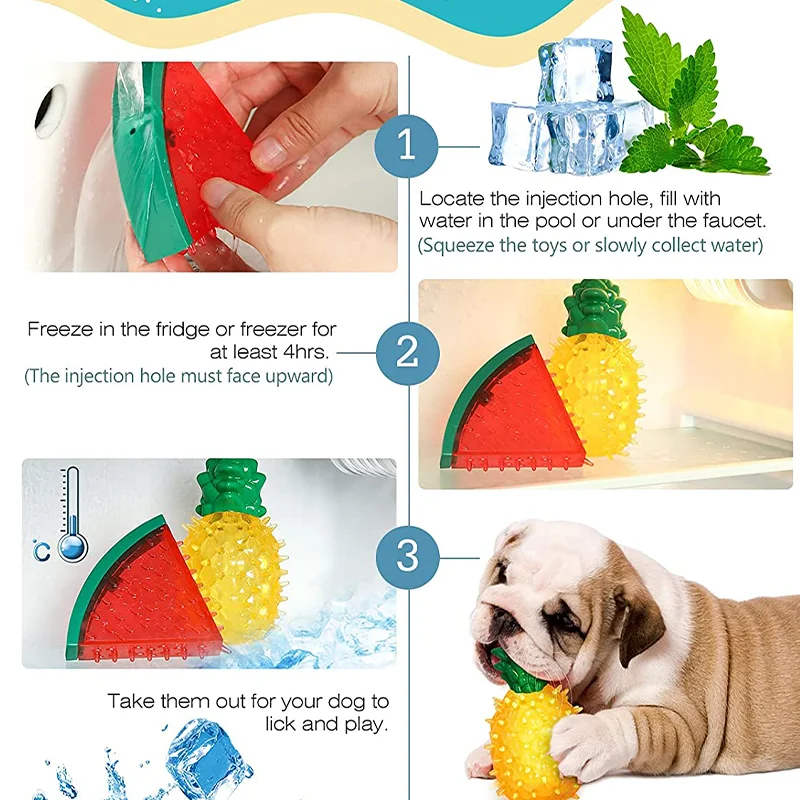 1

Locate the injection hole, fill with water in the pool or under the faucet.
(Squeeze the toys or slowly collect water)

Freeze in the fridge or freezer for at least 4hrs.
(The injection hole must face upward)

2

°C

3

Take them out for your dog to lick and play.